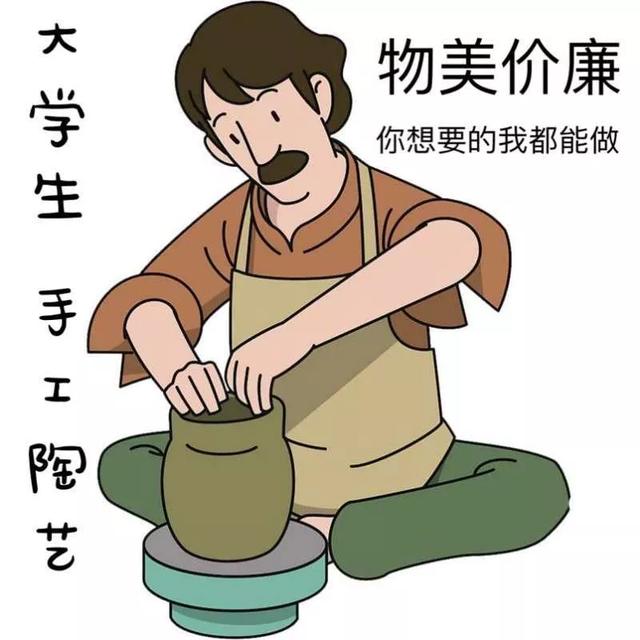 大学生 手工陶艺

物美价廉

你想要的我都能做